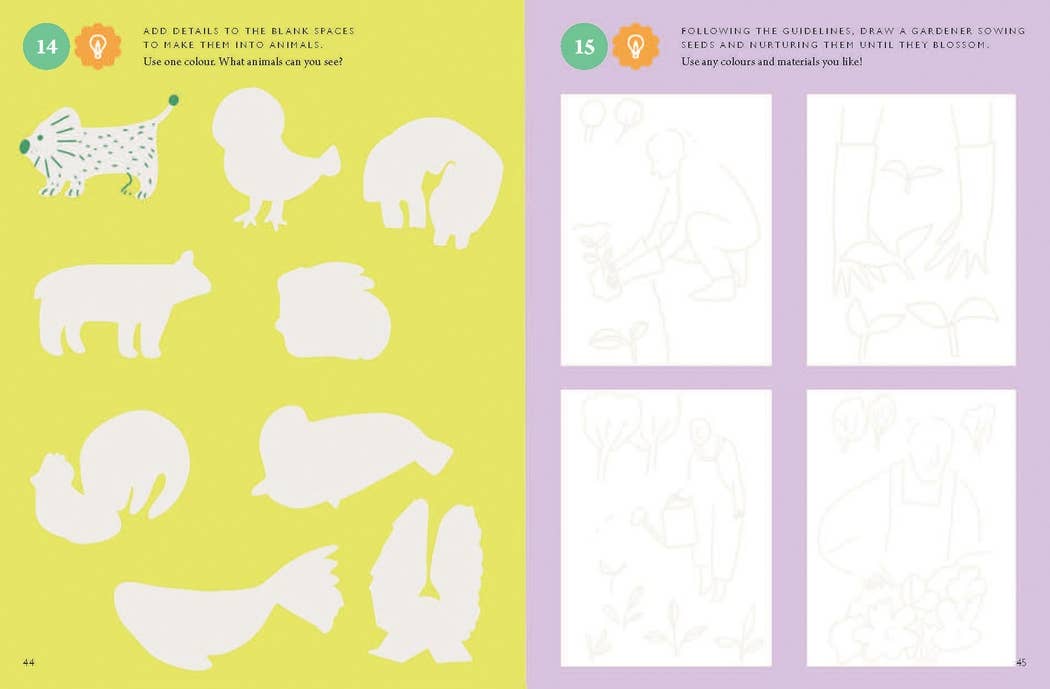 14

ADD DETAILS TO THE BLANK SPACES TO MAKE THEM INTO ANIMALS.
Use one colour. What animals can you see?

44

15

FOLLOWING THE GUIDELINES, DRAW A GARDENER SOWING SEEDS AND NURTURING THEM UNTIL THEY BLOSSOM.
Use any colours and materials you like!

45