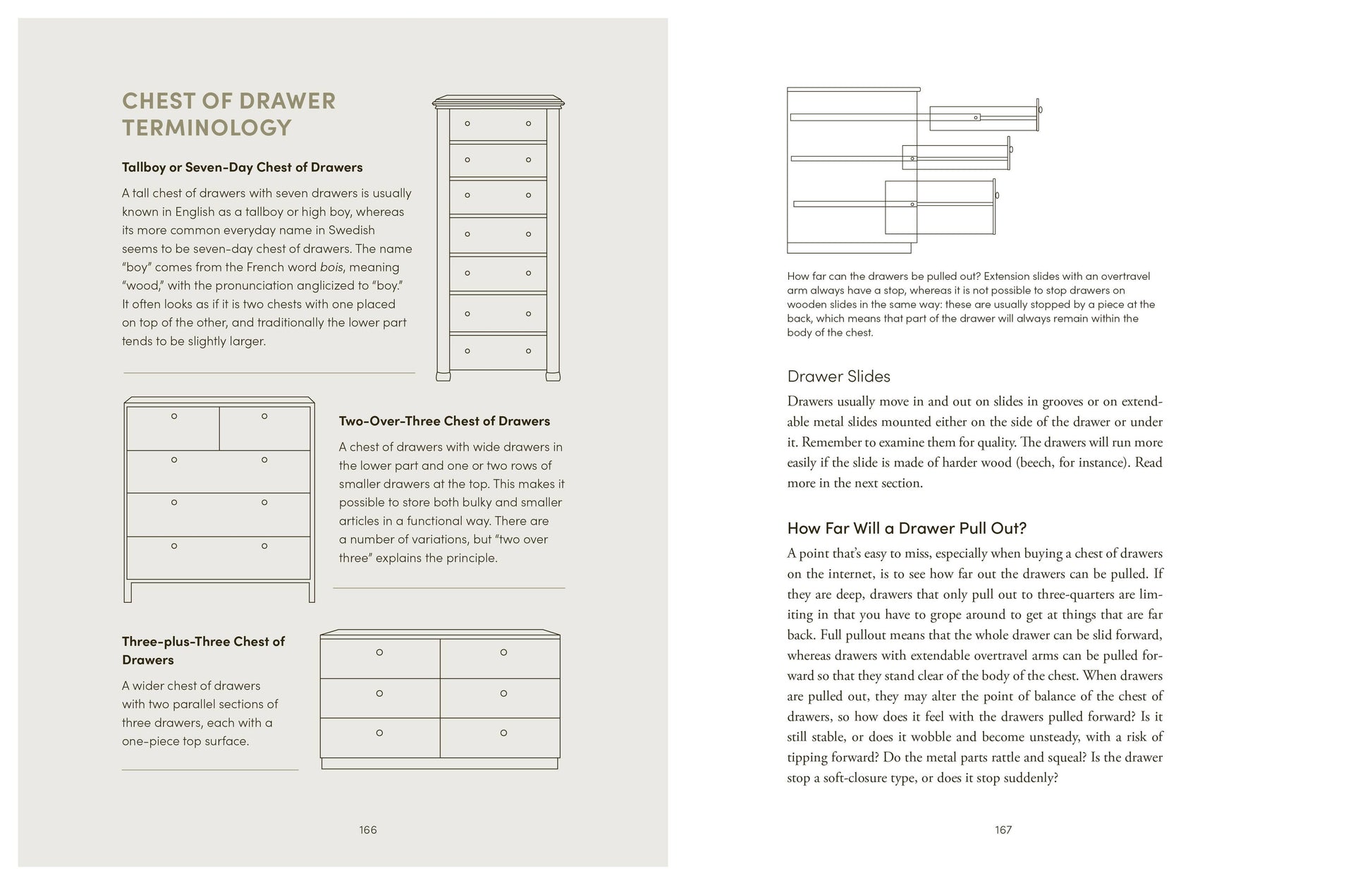 CHEST OF DRAWER TERMINOLOGY

Tallboy or Seven-Day Chest of Drawers

A tall chest of drawers with seven drawers is usually known in English as a tallboy or high boy, whereas its more common everyday name in Swedish seems to be seven-day chest of drawers. The name "boy" comes from the French word bois, meaning "wood," with the pronunciation anglicized to "boy." It often looks as if it is two chests with one placed on top of the other, and traditionally the lower part tends to be slightly larger.

Two-Over-Three Chest of Drawers

A chest of drawers with wide drawers in the lower part and one or two rows of smaller drawers at the top. This makes it possible to store both bulky and smaller articles in a functional way. There are a number of variations, but "two over three" explains the principle.

Three-plus-Three Chest of Drawers

A wider chest of drawers with two parallel sections of three drawers, each with a one-piece top surface.

166

How far can the drawers be pulled out? Extension slides with an overtravel arm always have a stop, whereas it is not possible to stop drawers on wooden slides in the same way: these are usually stopped by a piece at the back, which means that part of the drawer will always remain within the body of the chest.

Drawer Slides

Drawers usually move in and out on slides in grooves or on extendable metal slides mounted either on the side of the drawer or under it. Remember to examine them for quality. The drawers will run more easily if the slide is made of harder wood (beech, for instance). Read more in the next section.

How Far Will a Drawer Pull Out?

A point that's easy to miss, especially when buying a chest of drawers on the internet, is to see how far out the drawers can be pulled. If they are deep, drawers that only pull out to three-quarters are limiting in that you have to grope around to get at things that are far back. Full pullout means that the whole drawer can be slid forward, whereas drawers with extendable overtravel arms can be pulled forward so that they stand clear of the body of the chest. When drawers are pulled out, they may alter the point of balance of the chest of drawers, so how does it feel with the drawers pulled forward? Is it still stable, or does it wobble and become unsteady, with a risk of tipping forward? Do the metal parts rattle and squeal? Is the drawer stop a soft-closure type, or does it stop suddenly?

167